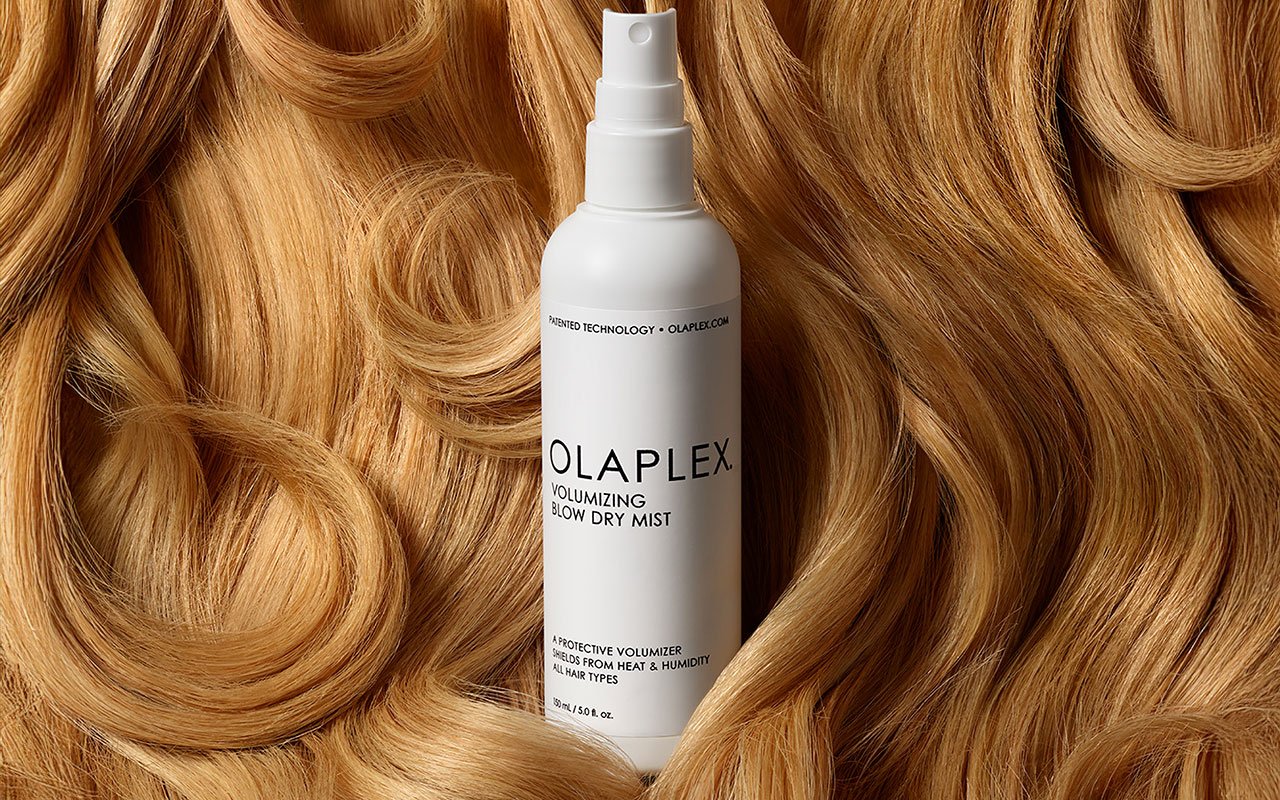 PATENTED TECHNOLOGY • OLAPLEX.COM

OLAPLEX.

VOLUMIZING
BLOW DRY MIST

A PROTECTIVE VOLUMIZER
SHIELDS FROM HEAT & HUMIDITY
ALL HAIR TYPES

150 mL / 5.0 fl. oz.